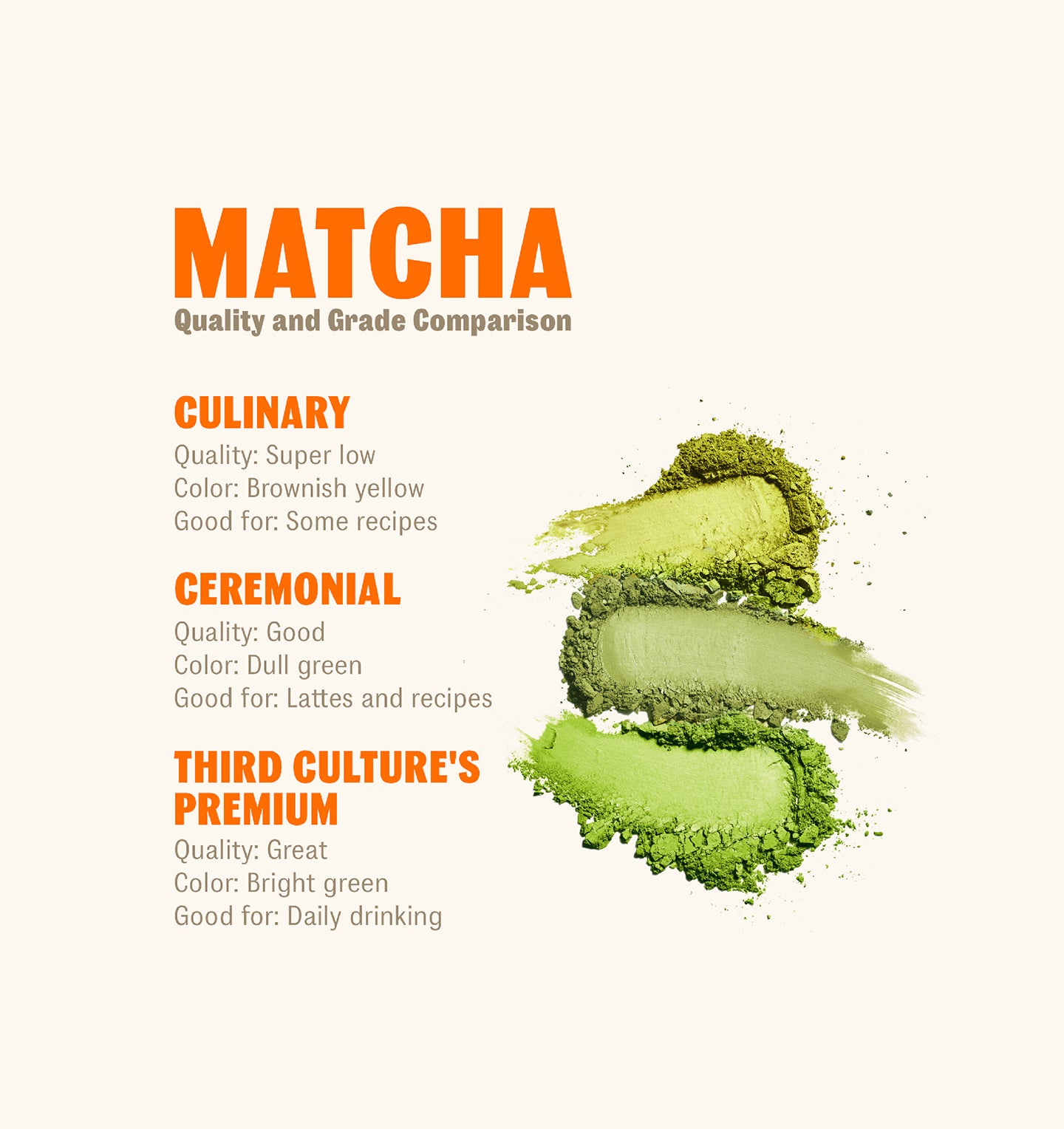 MATCHA
Quality and Grade Comparison

CULINARY
Quality: Super low
Color: Brownish yellow
Good for: Some recipes

CEREMONIAL
Quality: Good
Color: Dull green
Good for: Lattes and recipes

THIRD CULTURE'S PREMIUM
Quality: Great
Color: Bright green
Good for: Daily drinking